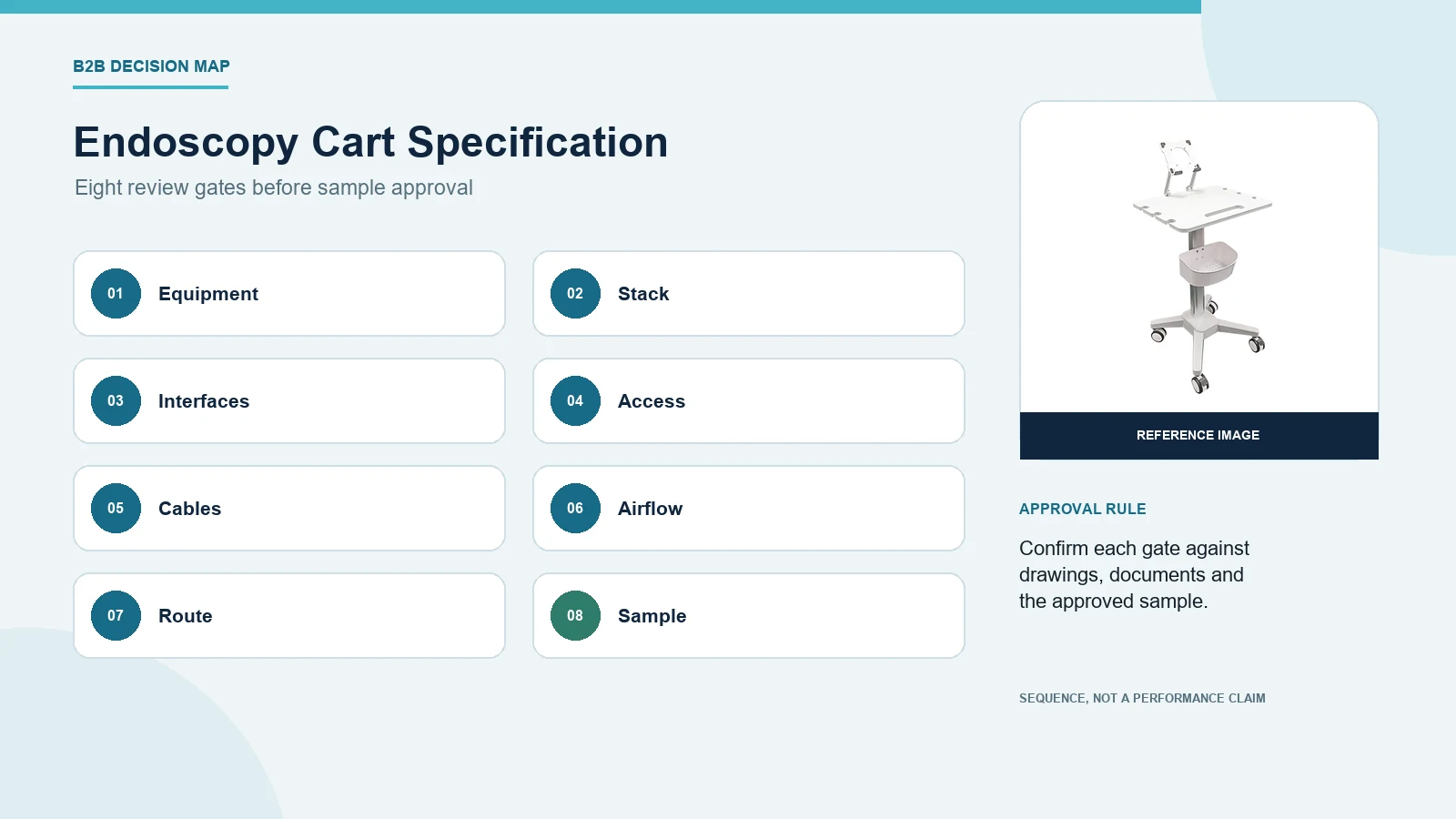 B2B DECISION MAP

Endoscopy Cart Specification

Eight review gates before sample approval

01 Equipment

02 Stack

03 Interfaces

04 Access

05 Cables

06 Airflow

07 Route

08 Sample

REFERENCE IMAGE

APPROVAL RULE

Confirm each gate against drawings, documents and the approved sample.

SEQUENCE, NOT A PERFORMANCE CLAIM