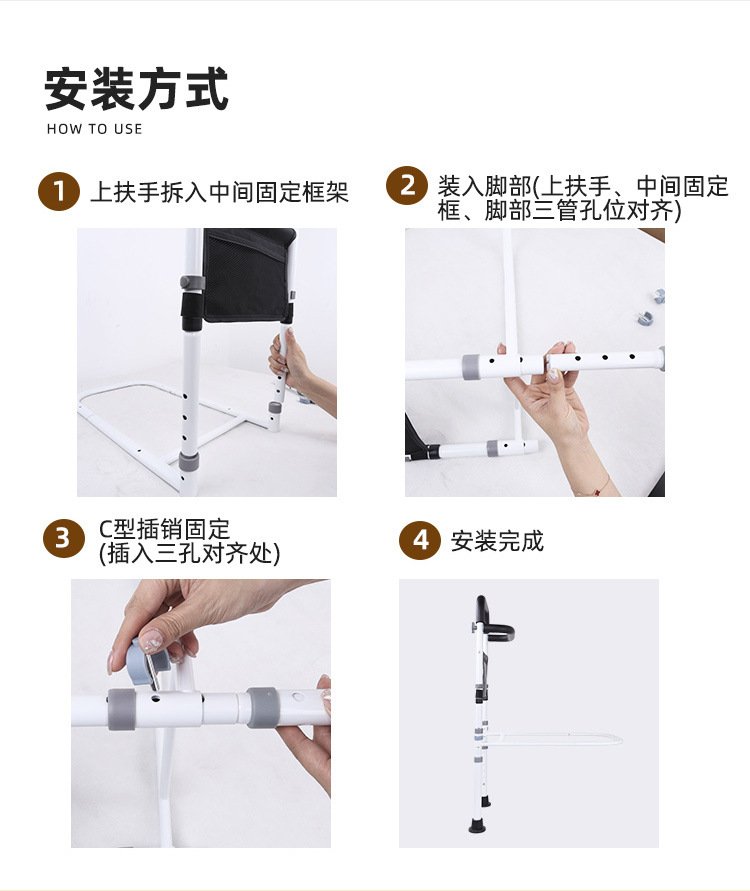 安装方式
HOW TO USE

1 上扶手拆入中间固定框架

2 装入脚部(上扶手、中间固定框、脚部三管孔位对齐)

3 C型插销固定 (插入三孔对齐处)

4 安装完成