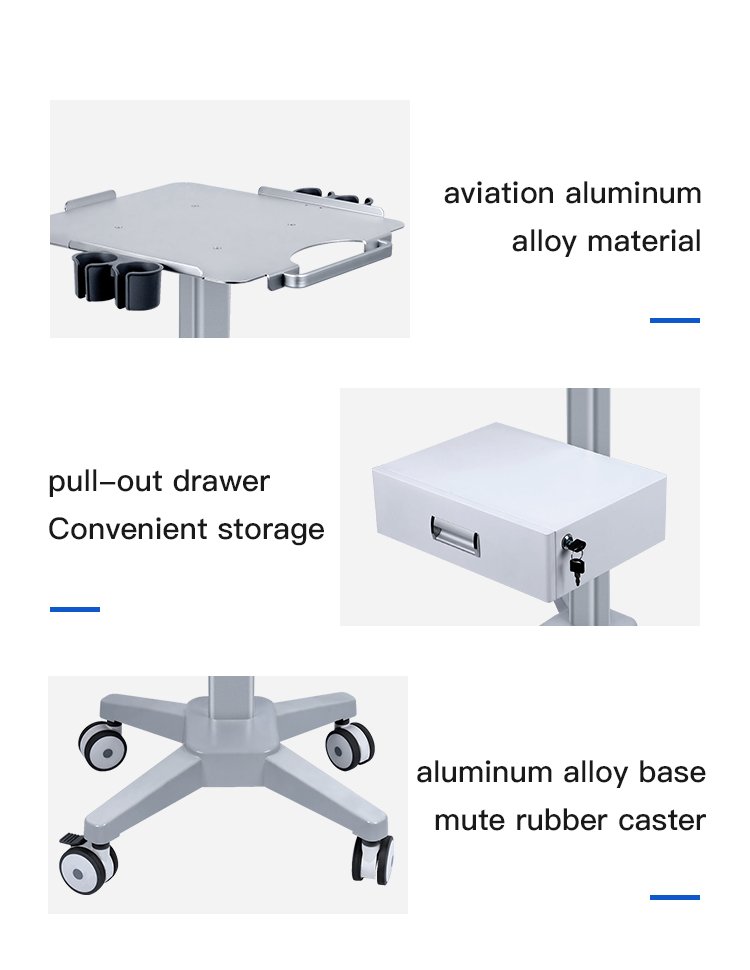 aviation aluminum alloy material

pull-out drawer
Convenient storage

aluminum alloy base
mute rubber caster