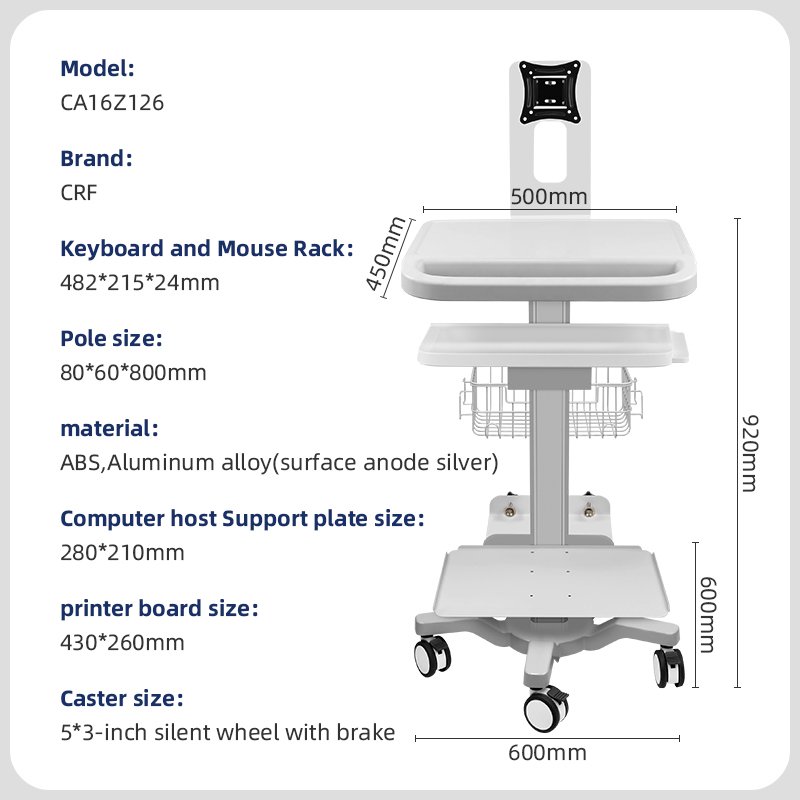 Model:
CA16Z126

Brand:
CRF

Keyboard and Mouse Rack:
482*215*24mm

Pole size:
80*60*800mm

material:
ABS,Aluminum alloy(surface anode silver)

Computer host Support plate size:
280*210mm

printer board size:
430*260mm

Caster size:
5*3-inch silent wheel with brake

500mm
450mm
920mm
600mm
600mm