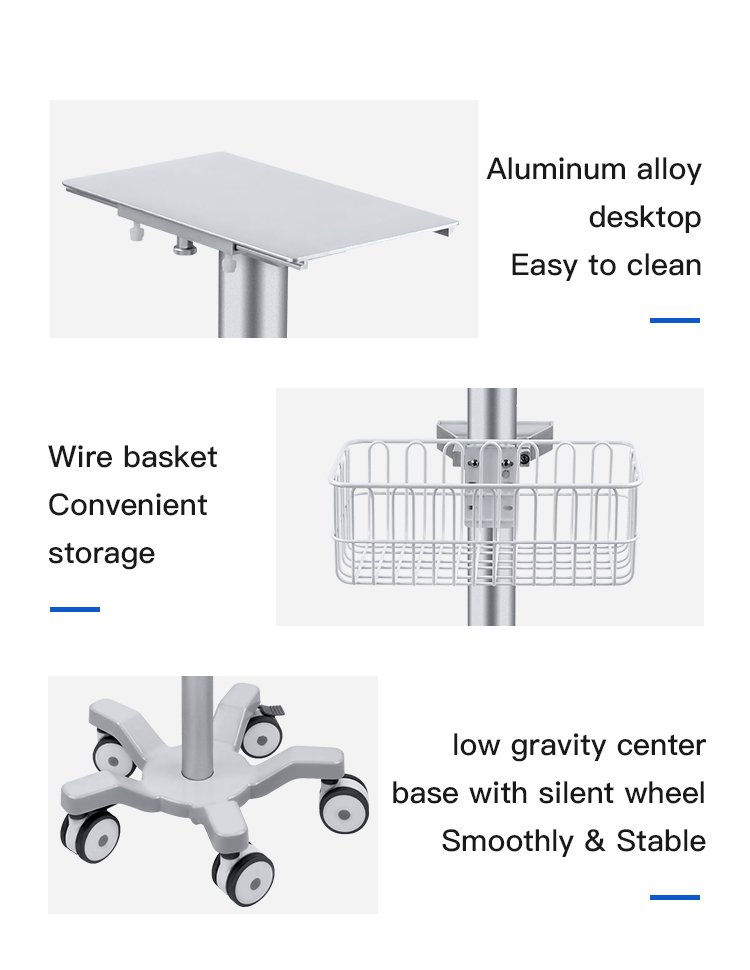 Aluminum alloy
desktop
Easy to clean

Wire basket
Convenient
storage

low gravity center
base with silent wheel
Smoothly & Stable